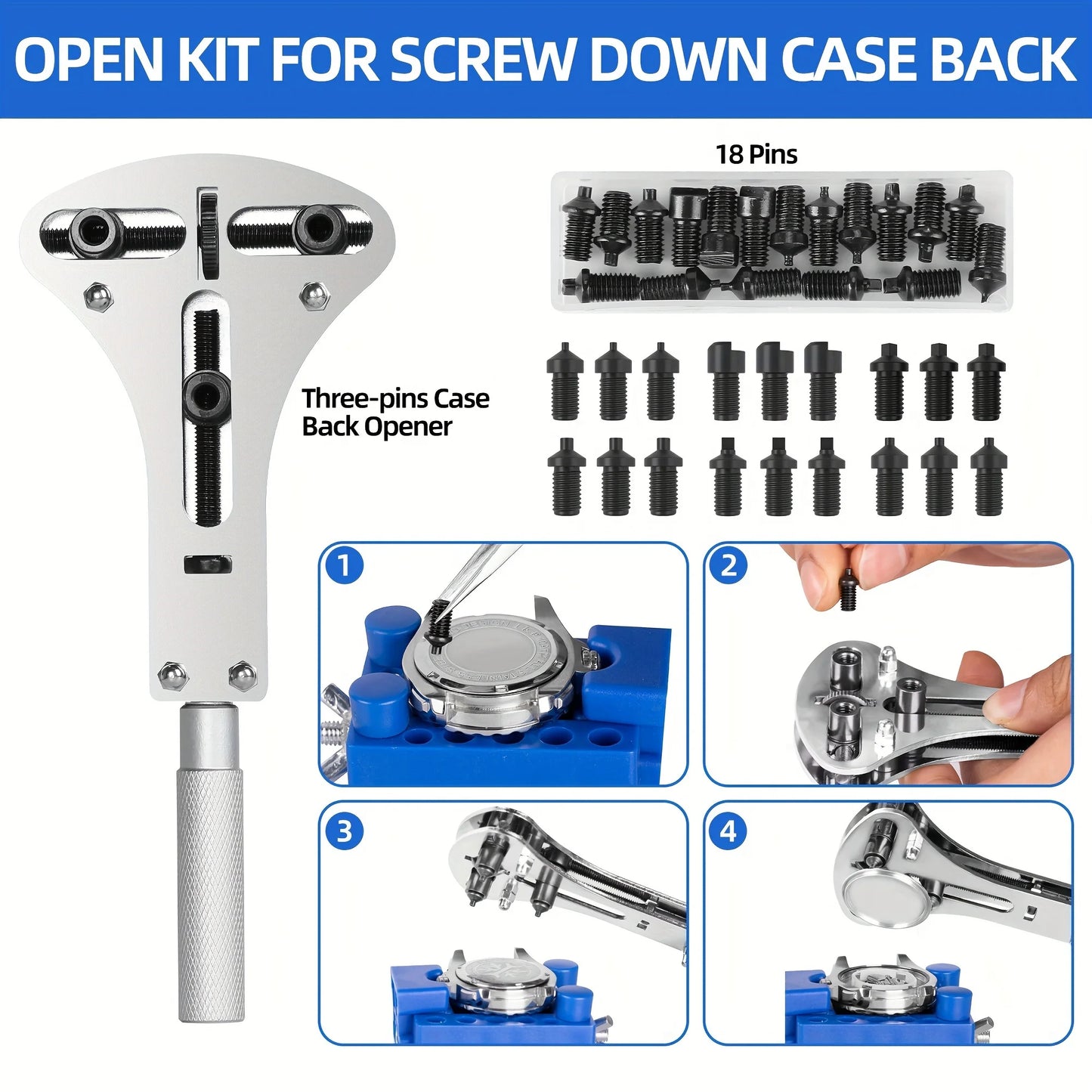 OPEN KIT FOR SCREW DOWN CASE BACK

18 Pins

Three-pins Case Back Opener

1

2

3

4