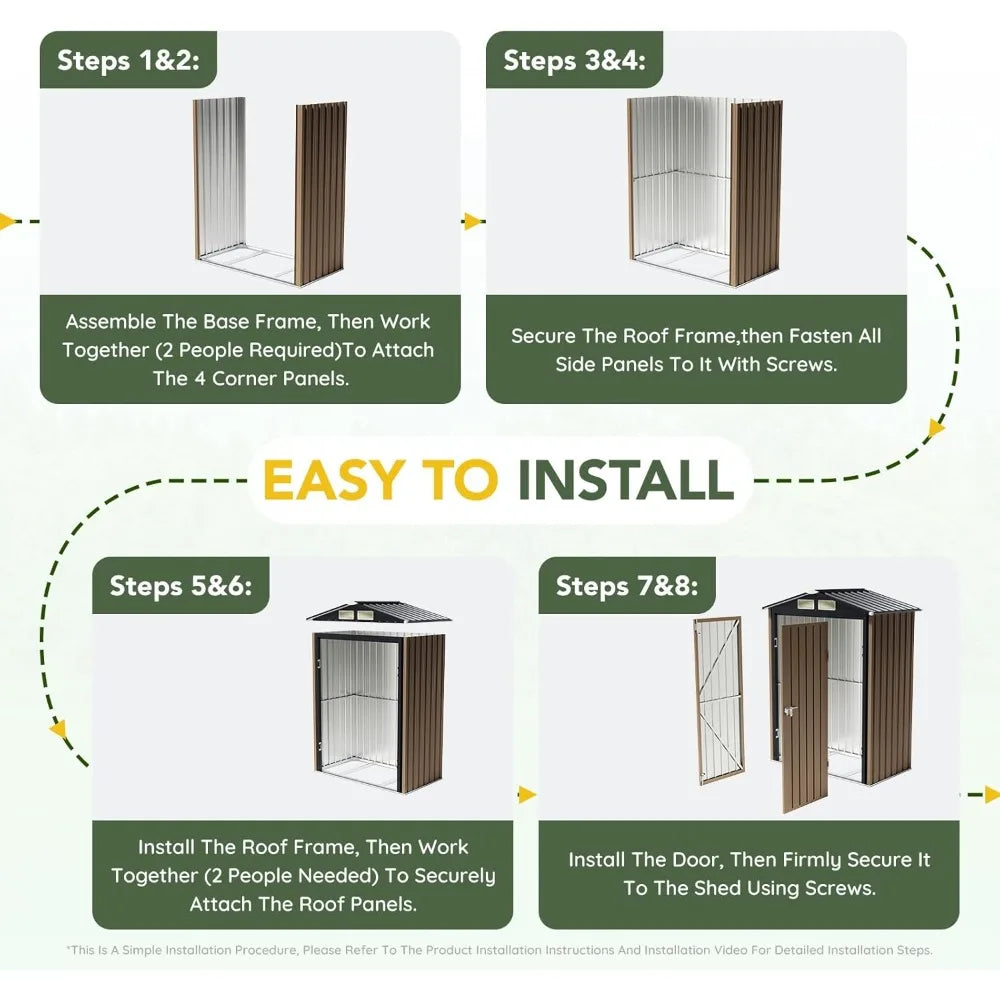 Steps 1&2:

Assemble The Base Frame, Then Work Together (2 People Required)To Attach The 4 Corner Panels.

Steps 3&4:

Secure The Roof Frame,then Fasten All Side Panels To It With Screws.

EASY TO INSTALL

Steps 5&6:

Install The Roof Frame, Then Work Together (2 People Needed) To Securely Attach The Roof Panels.

Steps 7&8:

Install The Door, Then Firmly Secure It To The Shed Using Screws.

*This Is A Simple Installation Procedure, Please Refer To The Product Installation Instructions And Installation Video For Detailed Installation Steps.