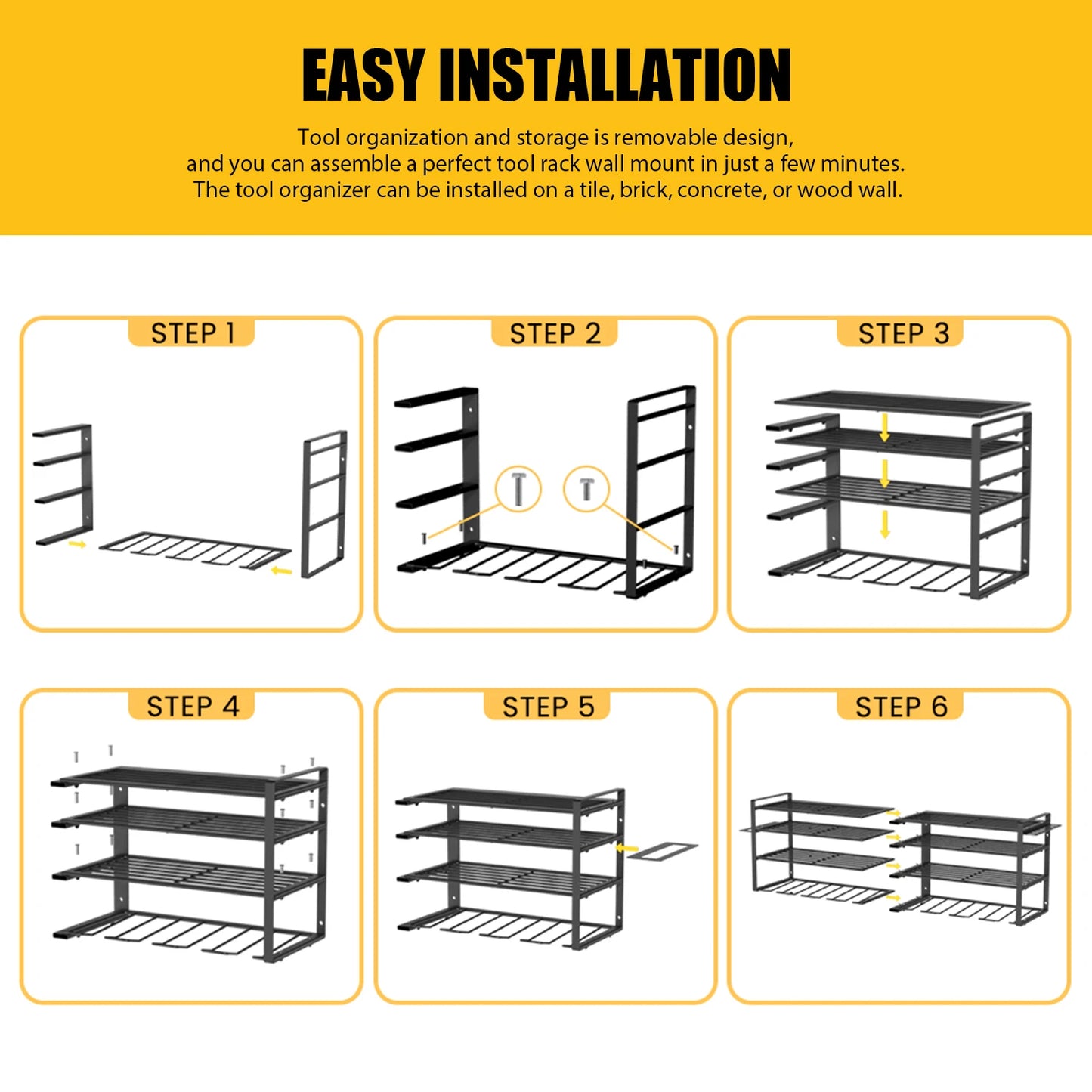 EASY INSTALLATION

Tool organization and storage is removable design, and you can assemble a perfect tool rack wall mount in just a few minutes. The tool organizer can be installed on a tile, brick, concrete, or wood wall.

STEP 1

STEP 2

STEP 3

STEP 4

STEP 5

STEP 6