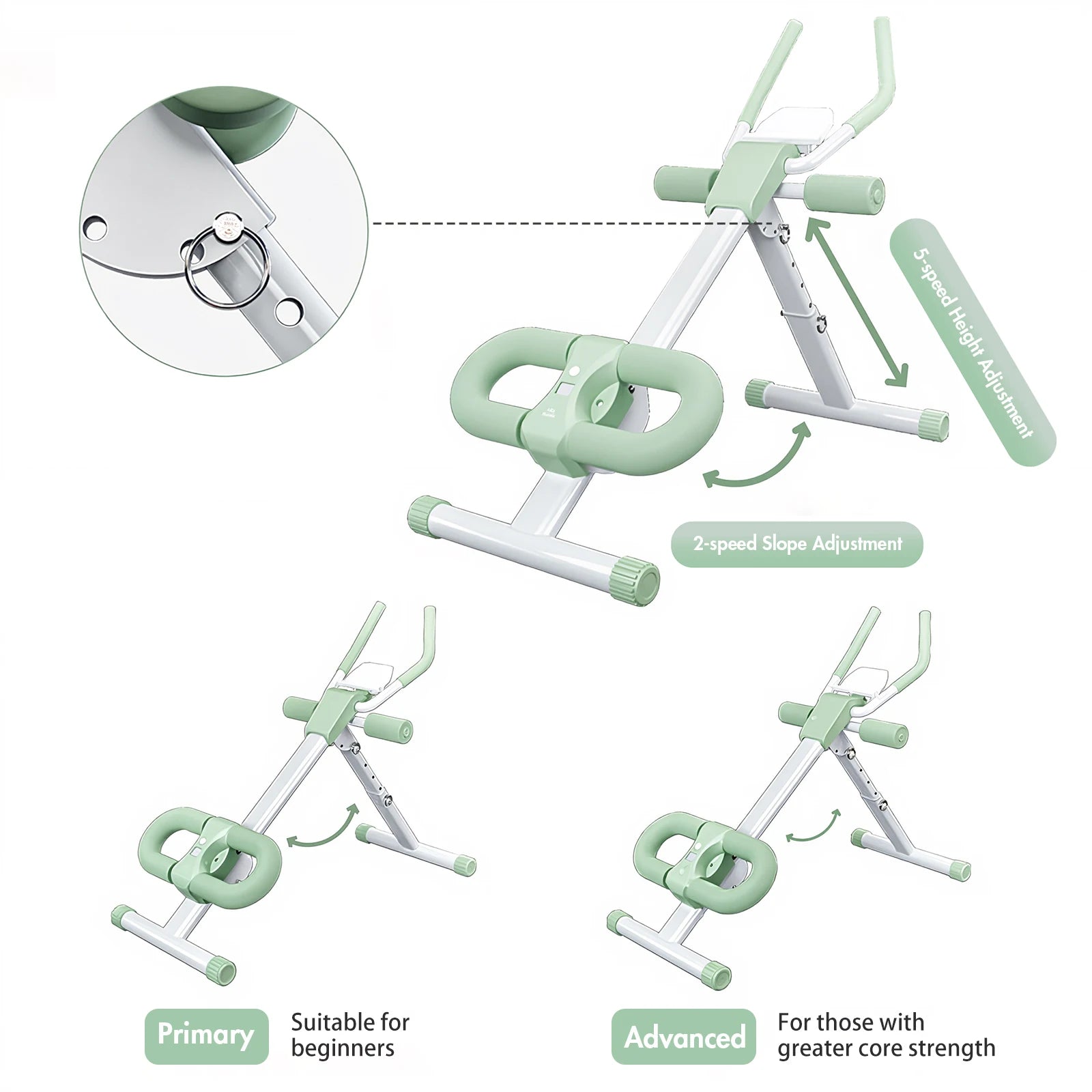 5-speed Height Adjustment

2-speed Slope Adjustment

Primary

Suitable for beginners

Advanced

For those with greater core strength