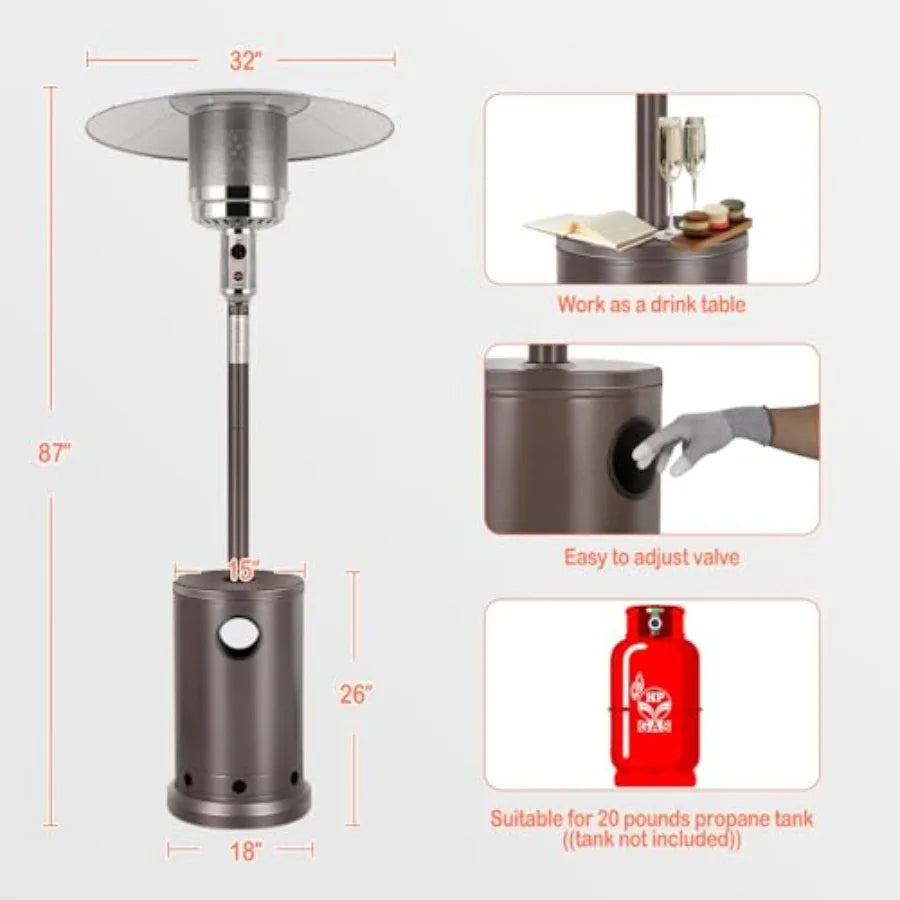 32"

87"

15"

26"

18"

Work as a drink table

Easy to adjust valve

HP GAS

Suitable for 20 pounds propane tank ((tank not included))